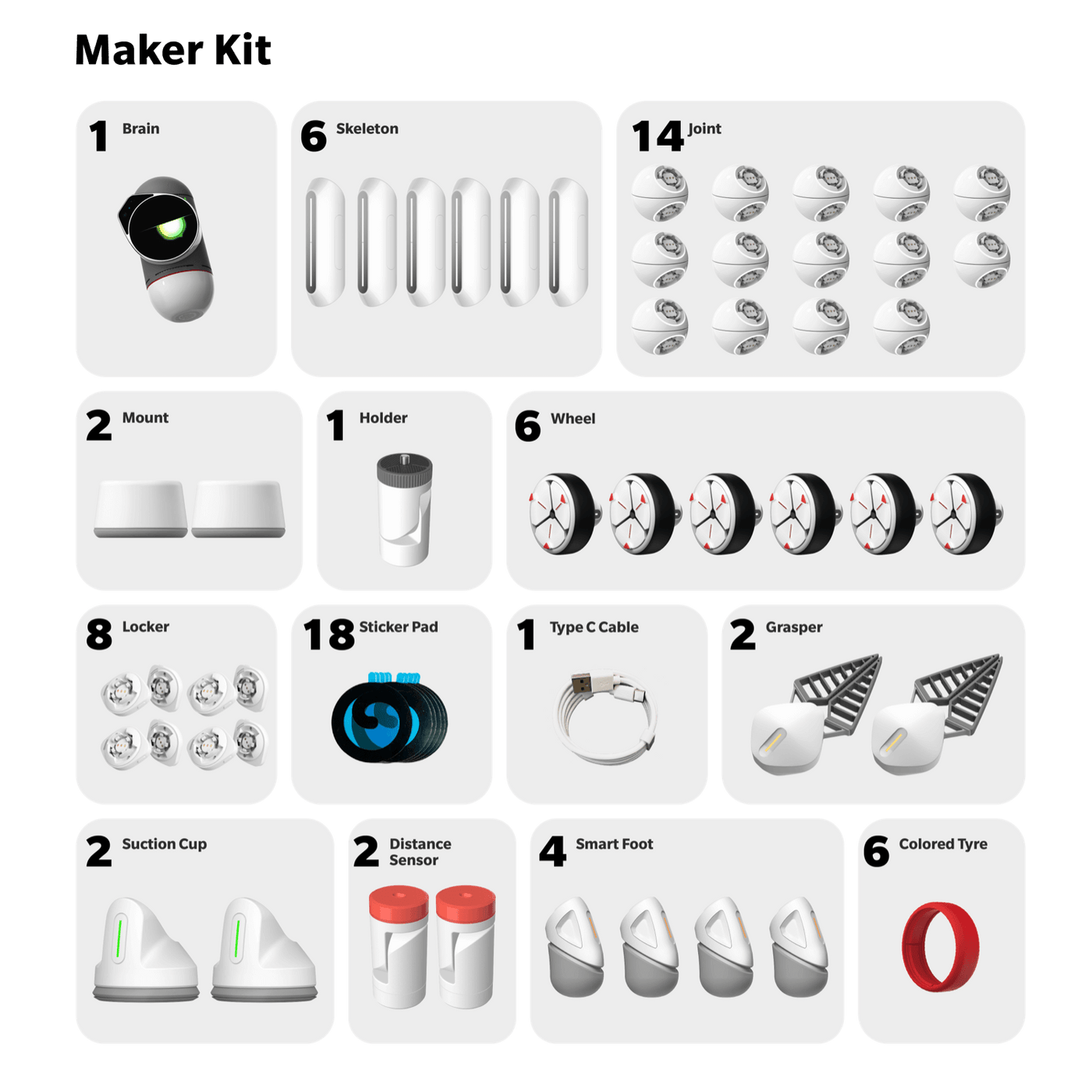 Maker Kit

1 Brain

6 Skeleton

14 Joint

2 Mount

1 Holder

6 Wheel

8 Locker

18 Sticker Pad

1 Type C Cable

2 Grasper

2 Suction Cup

2 Distance Sensor

4 Smart Foot

6 Colored Tyre