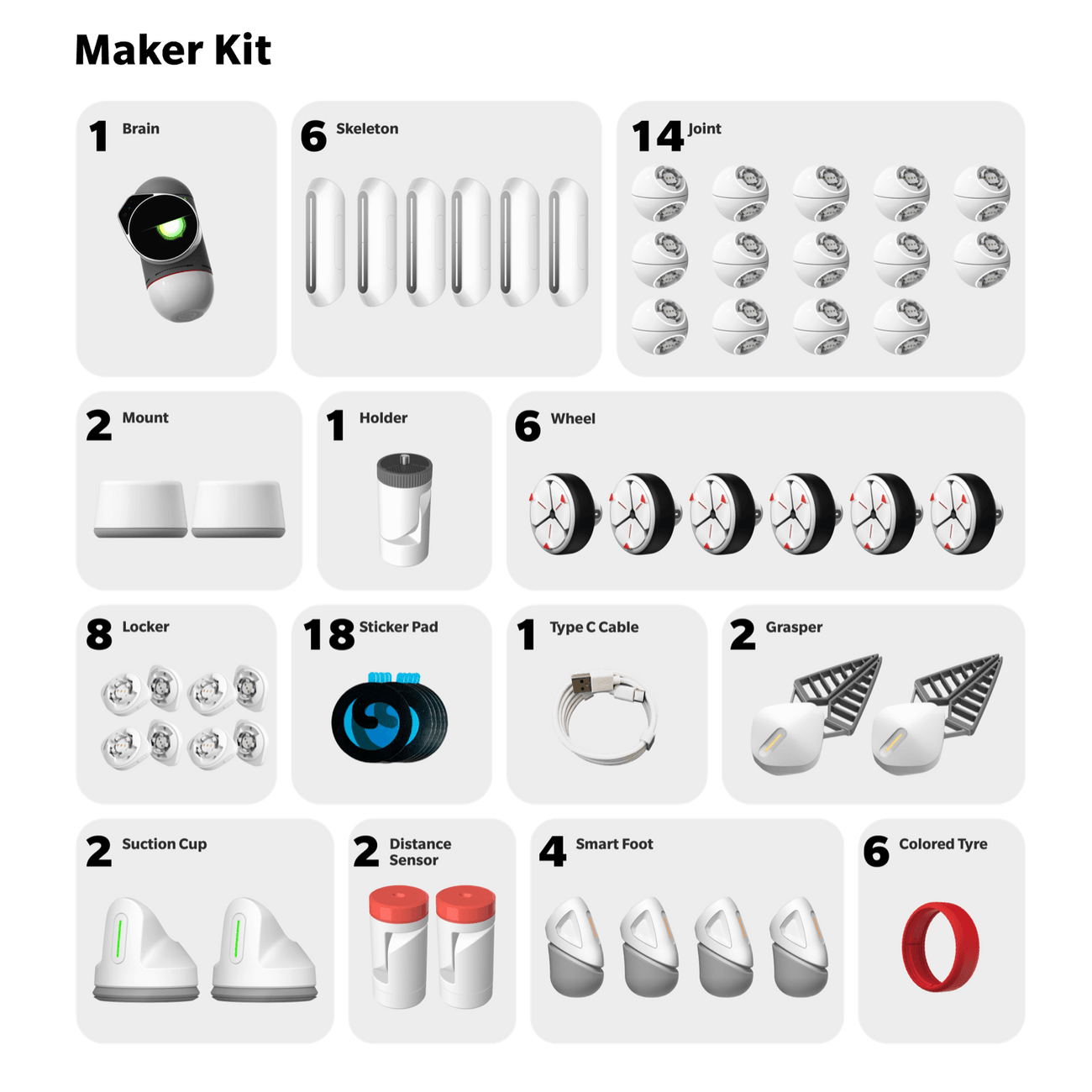 Maker Kit

1 Brain

6 Skeleton

14 Joint

2 Mount

1 Holder

6 Wheel

8 Locker

18 Sticker Pad

1 Type C Cable

2 Grasper

2 Suction Cup

2 Distance Sensor

4 Smart Foot

6 Colored Tyre