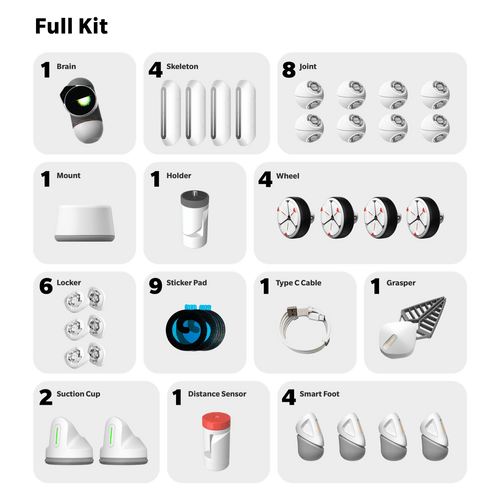 Full Kit

1 Brain

4 Skeleton

8 Joint

1 Mount

1 Holder

4 Wheel

6 Locker

9 Sticker Pad

1 Type C Cable

1 Grasper

2 Suction Cup

1 Distance Sensor

4 Smart Foot