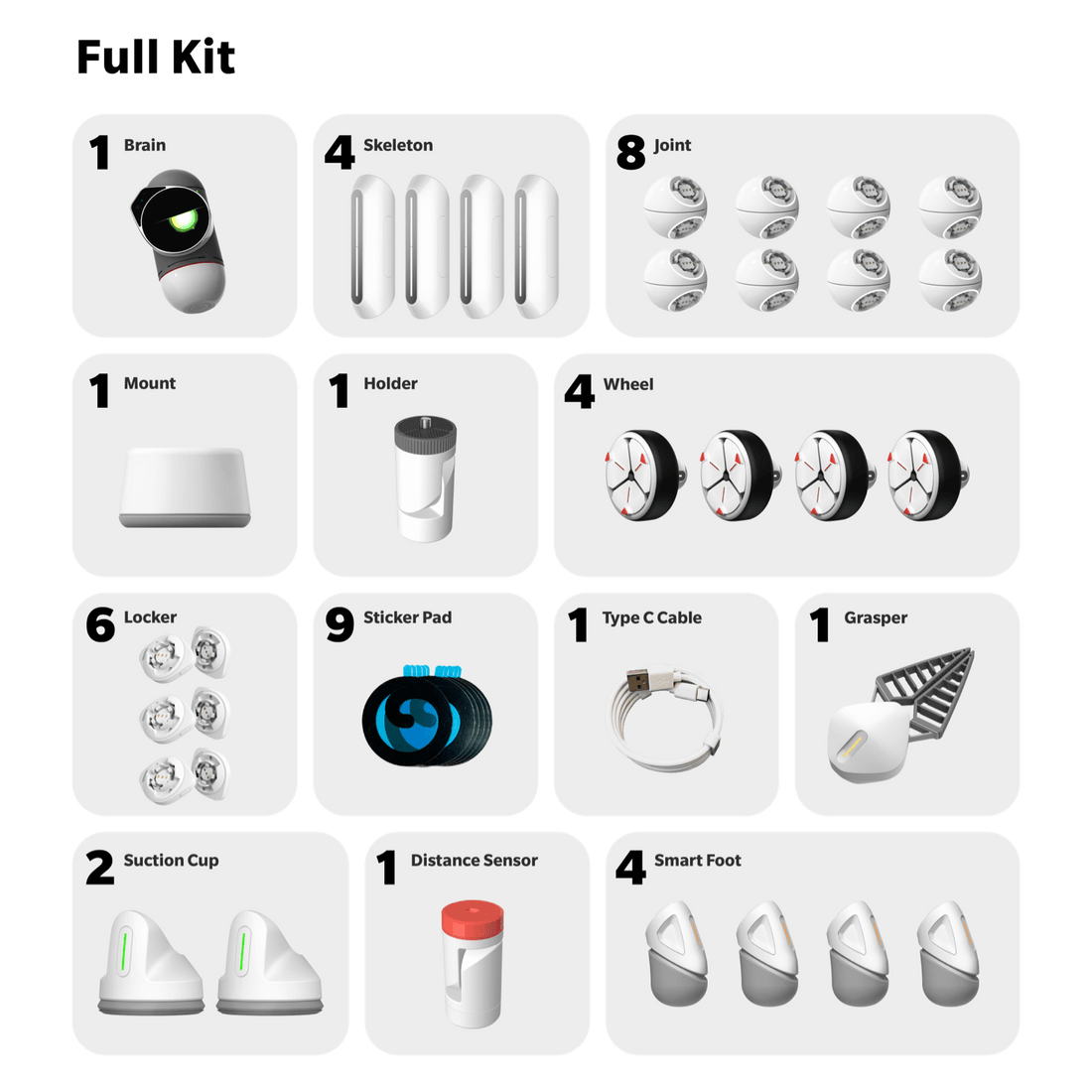 Full Kit

1 Brain

4 Skeleton

8 Joint

1 Mount

1 Holder

4 Wheel

6 Locker

9 Sticker Pad

1 Type C Cable

1 Grasper

2 Suction Cup

1 Distance Sensor

4 Smart Foot